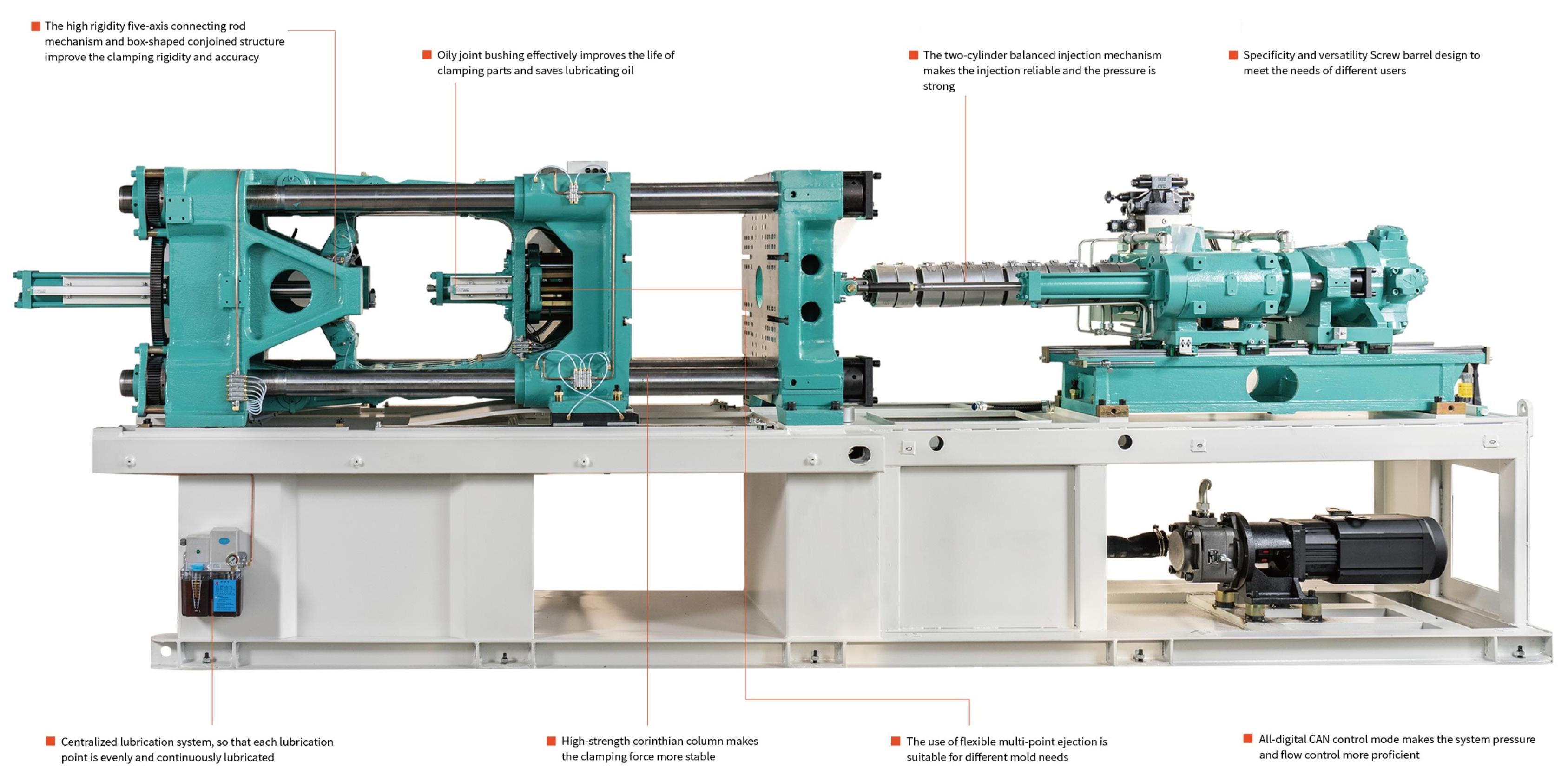 The high rigidity five-axis connecting rod mechanism and box-shaped conjoined structure improve the clamping rigidity and accuracy

Oily joint bushing effectively improves the life of clamping parts and saves lubricating oil

The two-cylinder balanced injection mechanism makes the injection reliable and the pressure is strong

Specificity and versatility Screw barrel design to meet the needs of different users

Centralized lubrication system, so that each lubrication point is evenly and continuously lubricated

High-strength corinthian column makes the clamping force more stable

The use of flexible multi-point ejection is suitable for different mold needs

All-digital CAN control mode makes the system pressure and flow control more proficient